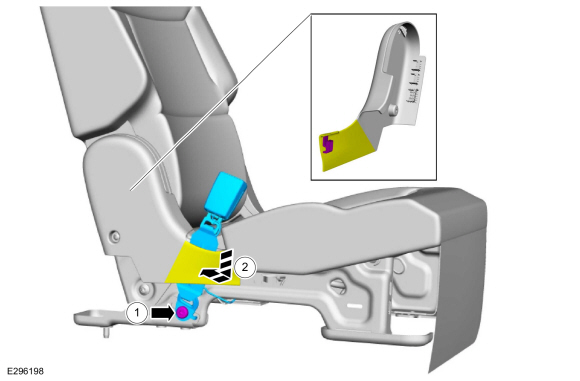 2
1
E296198