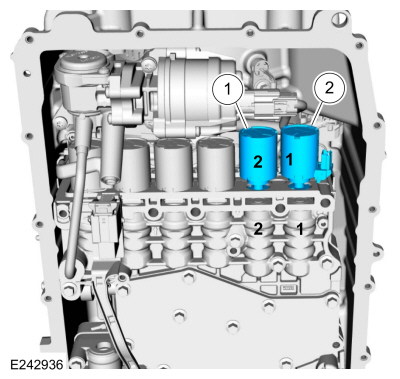 1
2
2
1
2
1
E242936