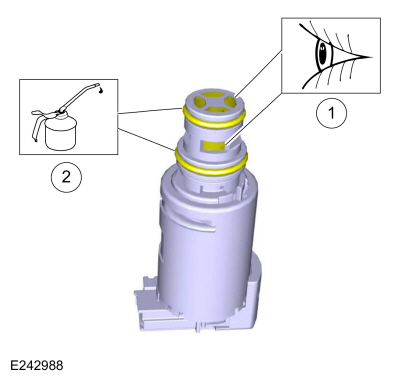 1

2

E242988