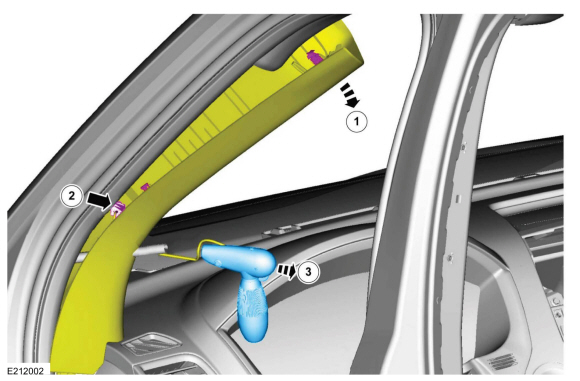 1

2

3

E212002