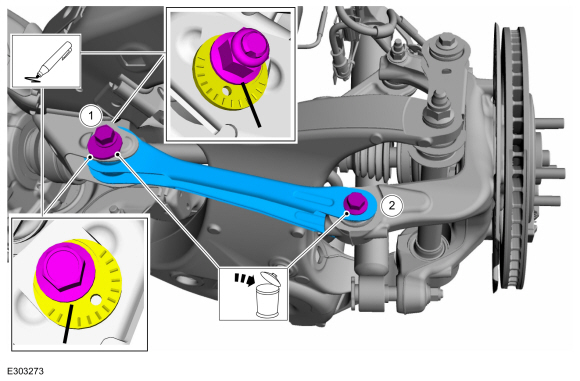 1

2

E303273