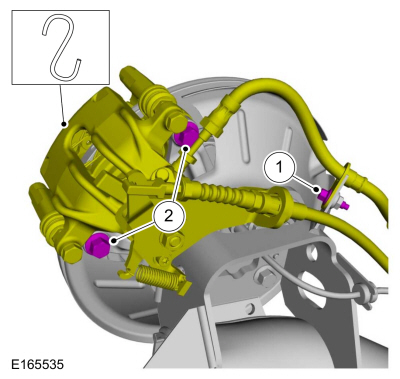 1

2

E165535