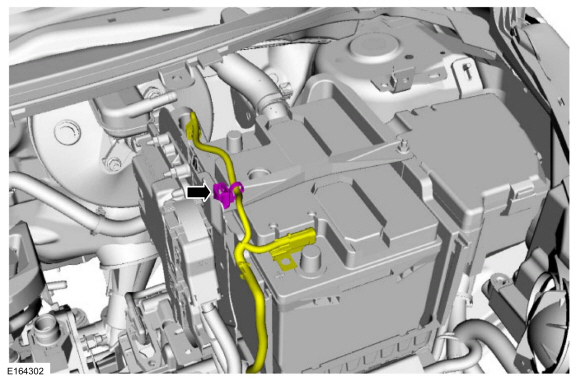 E164302