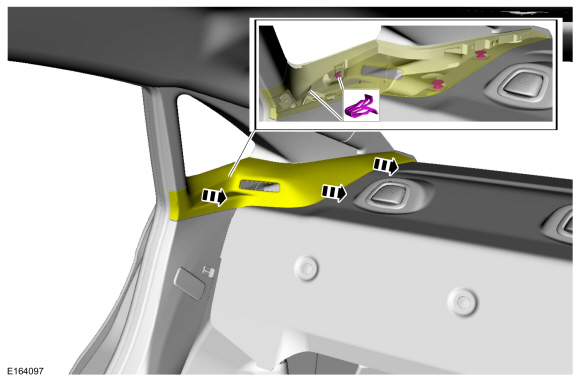 E164097