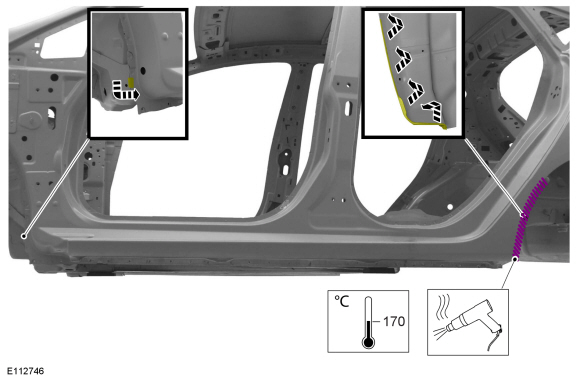 °C
170
E112746