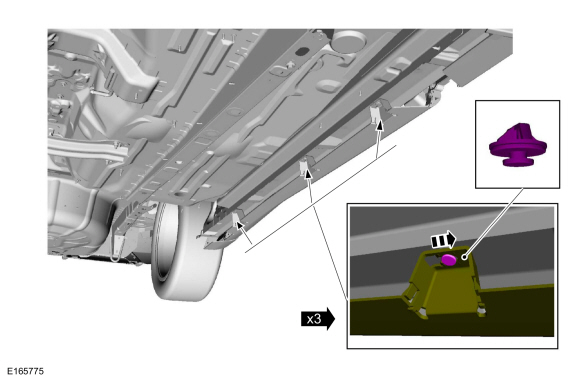 x3

E165775