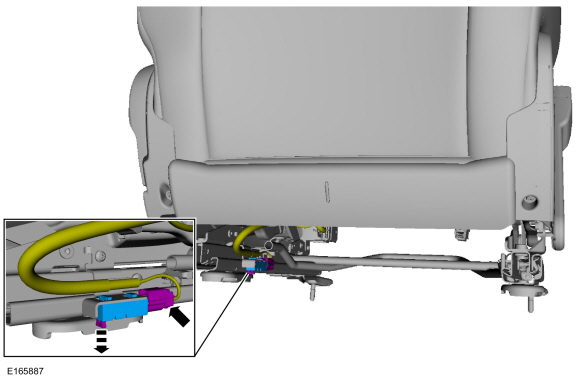 E165887