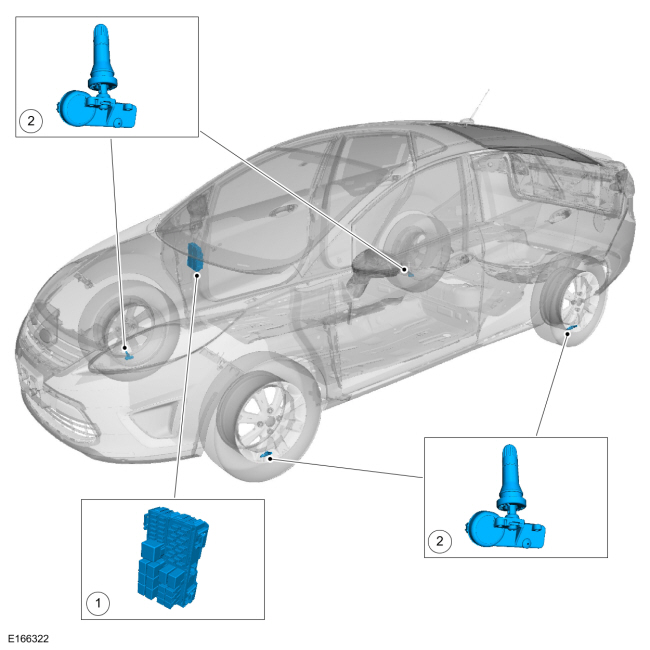 2

2

1

E166322