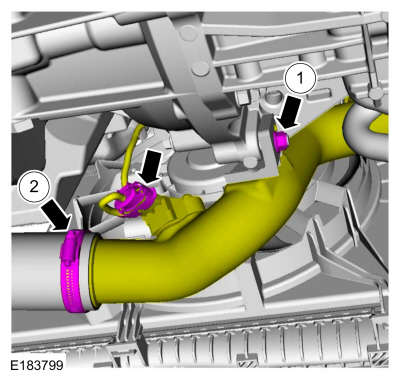 1

2

E183799