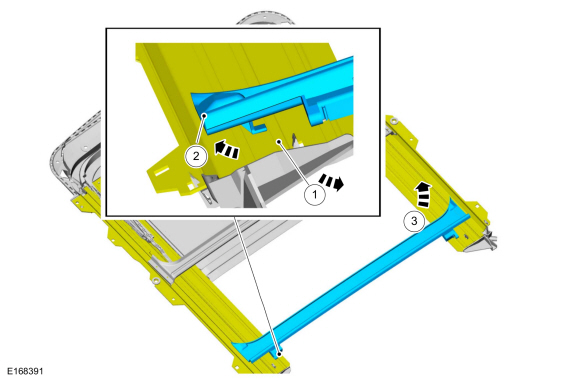 2

1

3

E168391