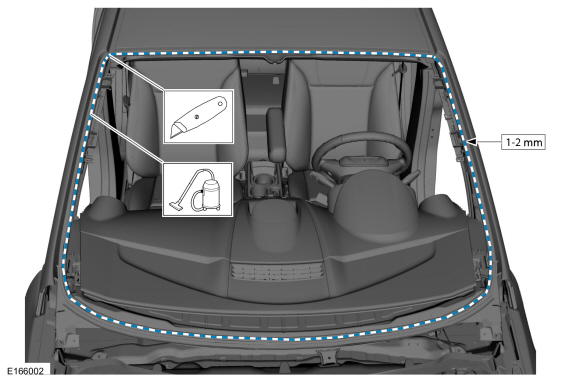 1-2 mm

E166002