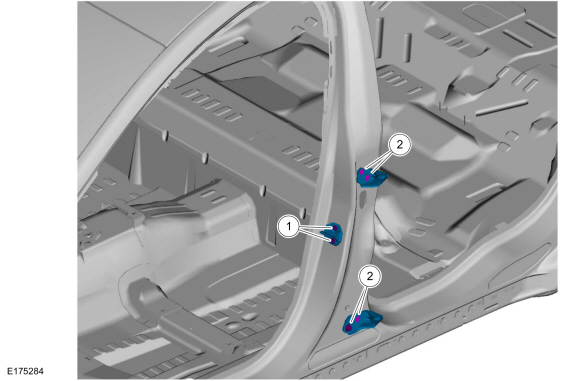 2

1

2

E175284