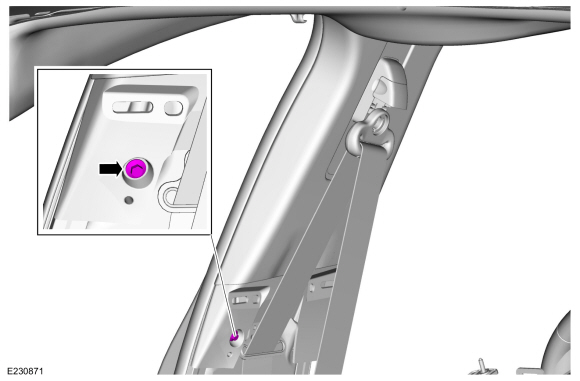 E230871