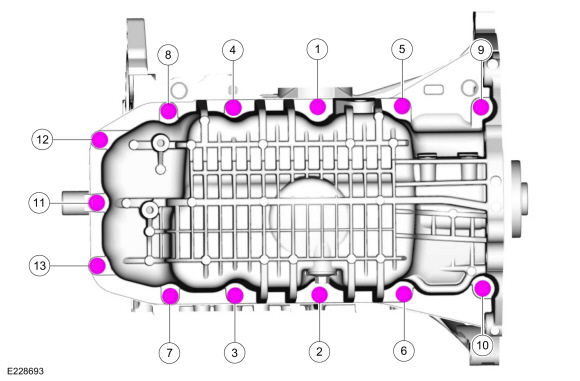 8
4
1
5
9
12
11
13
7
3
2
6
10
E228693