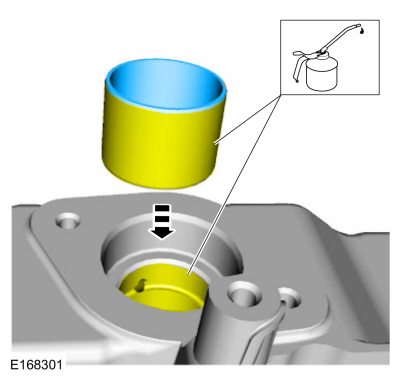 E168301