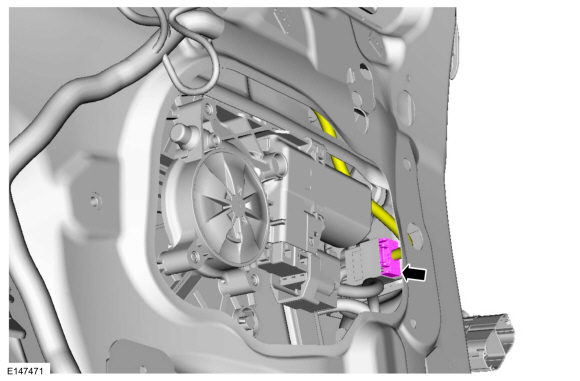 E147471