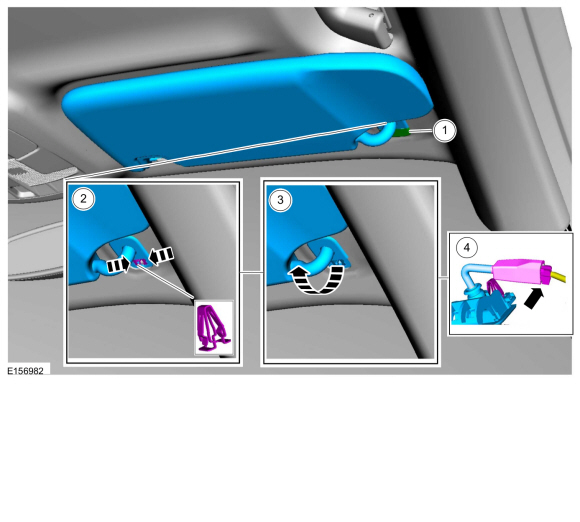 1
2
3
4
E156982