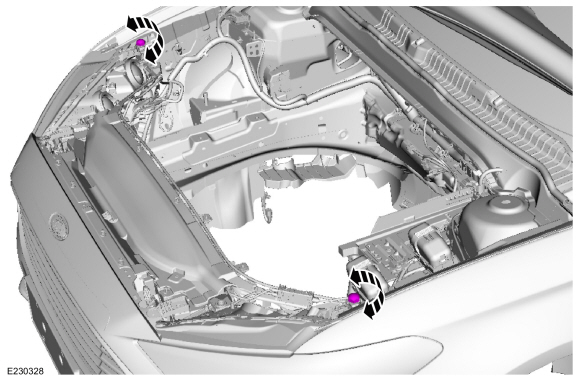 E230328