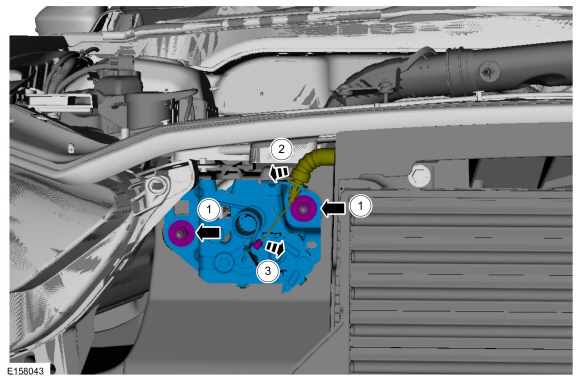 2
1
1
3
E158043