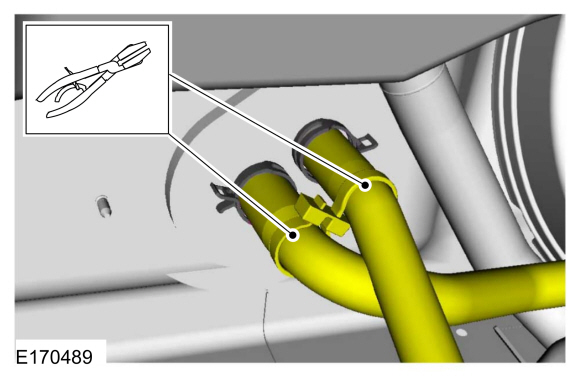 E170489