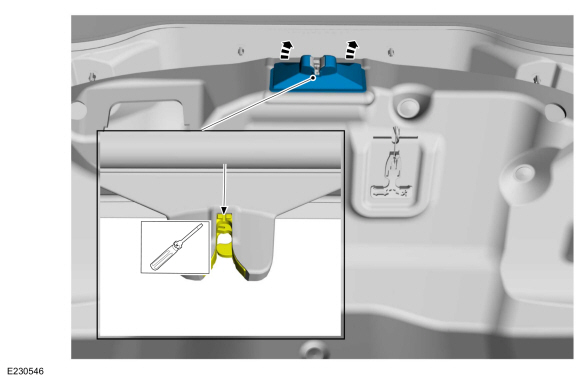 E230546