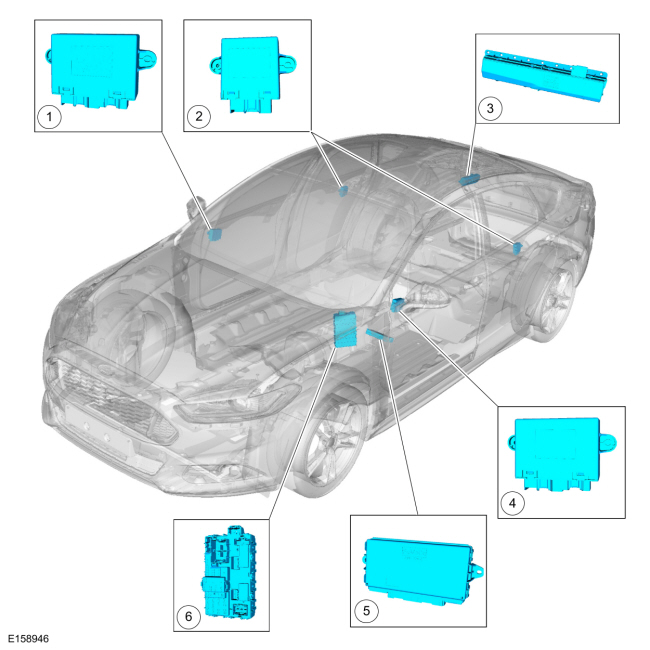 1
2
3
4
5
6
E158946