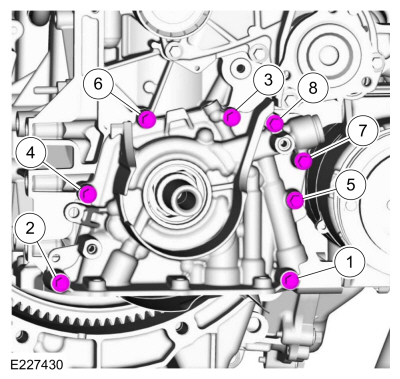 6
3
8
7
4
5
2
1
E227430