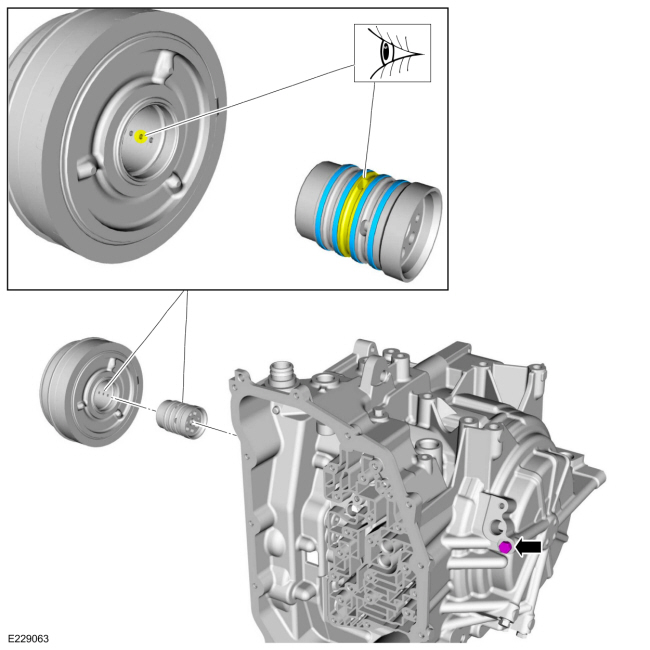 E229063