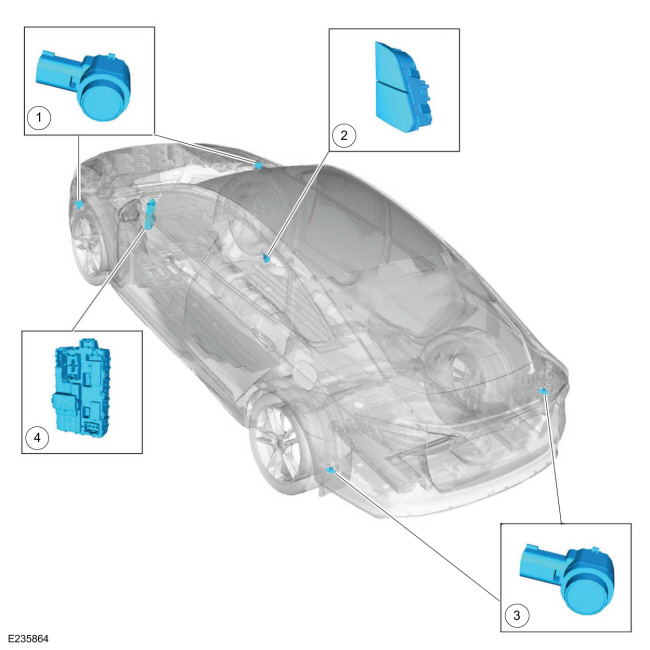 1

2

4

3

E235864