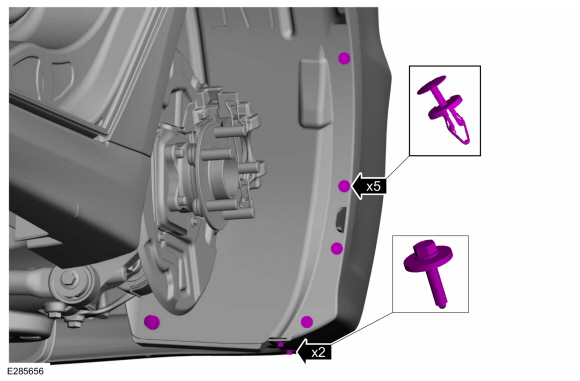 x5

x2

E285656