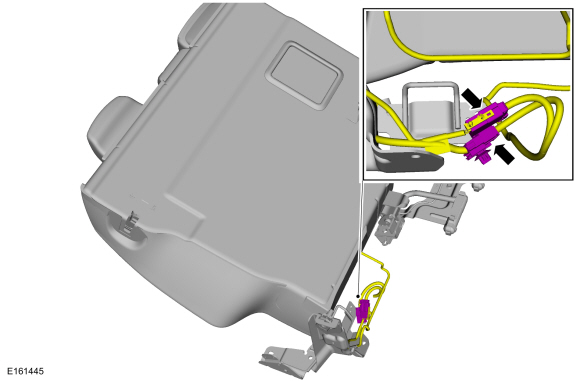 E161445