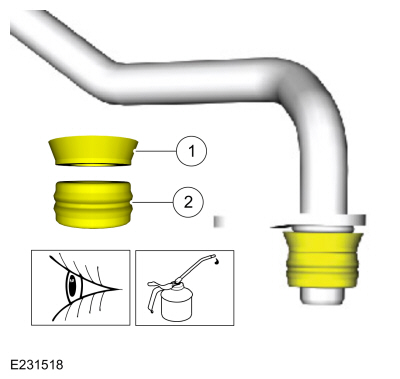 1
2
E231518