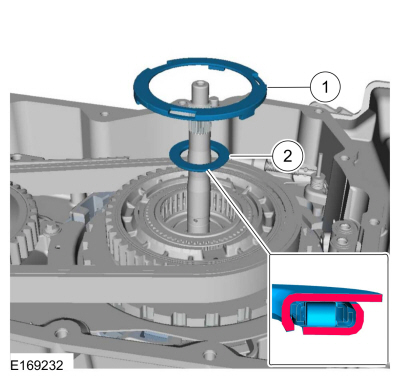 1
2
E169232