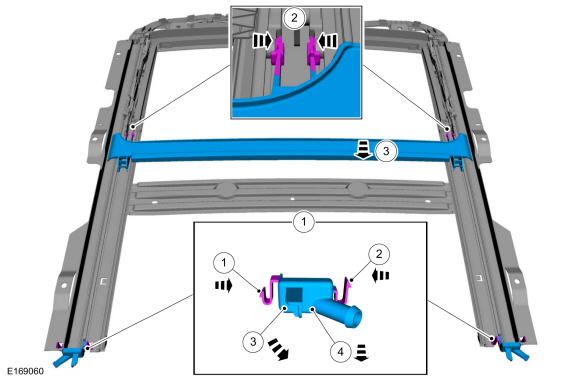 2

3

1

1

2

3

4

E169060