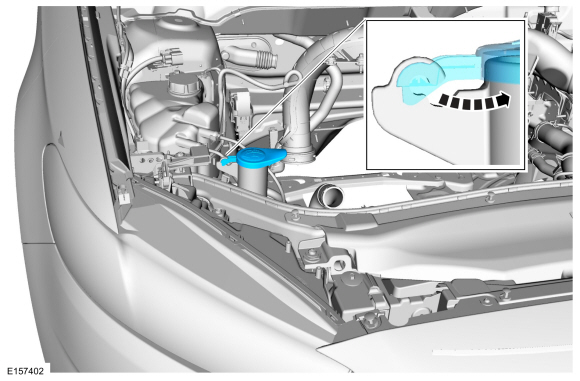 E157402