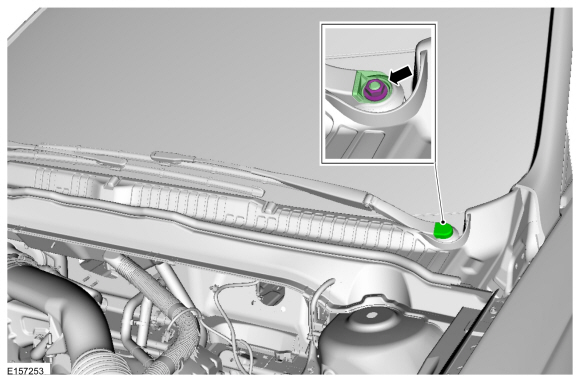 E157253