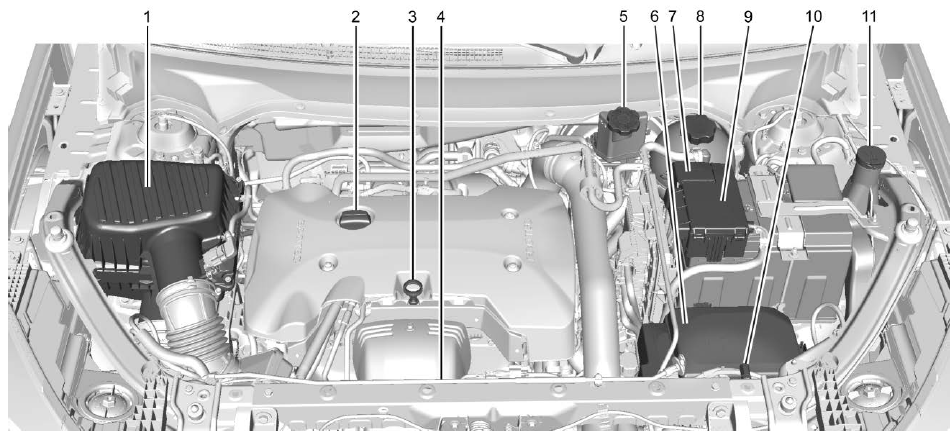 1 2 3 4 5 6 7 8 9 10 11