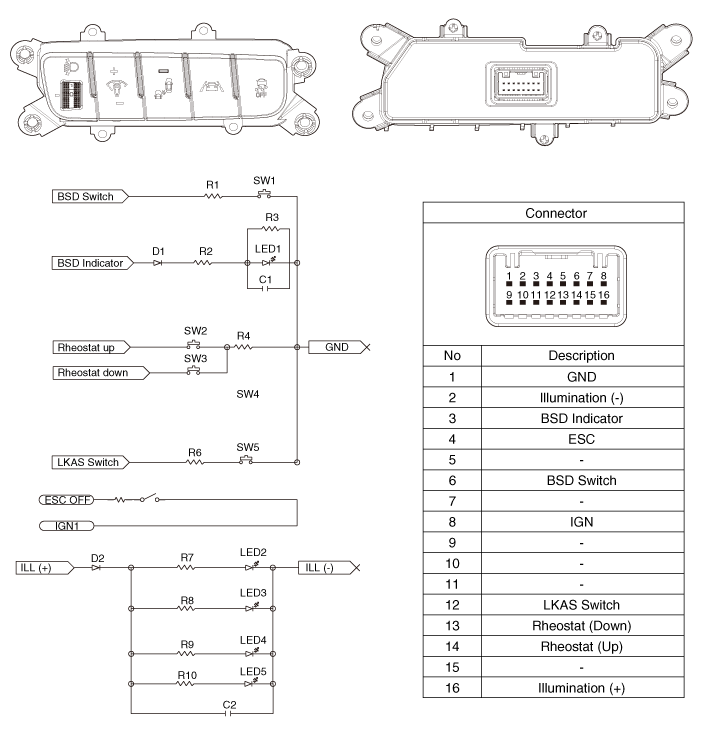 BSD Switch
R1
SW1
R3
BSD Indicator
D1
R2
LED1
C1
Rheostat up
SW2
R4
GND
Rheostat down
SW3
SW4
LKAS Switch
R6
SW5
ESC OFF
IGN1
ILL (+)
D2
R7
LED2
ILL (-)
R8
LED3
R9
LED4
R10
LED5
C2

Connector

1 2 3 4 5 6 7 8
9 10 11 12 13 14 15 16

| No | Description |
|---|---|
| 1 | GND |
| 2 | Illumination (-) |
| 3 | BSD Indicator |
| 4 | ESC |
| 5 | - |
| 6 | BSD Switch |
| 7 | - |
| 8 | IGN |
| 9 | - |
| 10 | - |
| 11 | - |
| 12 | LKAS Switch |
| 13 | Rheostat (Down) |
| 14 | Rheostat (Up) |
| 15 | - |
| 16 | Illumination (+) |