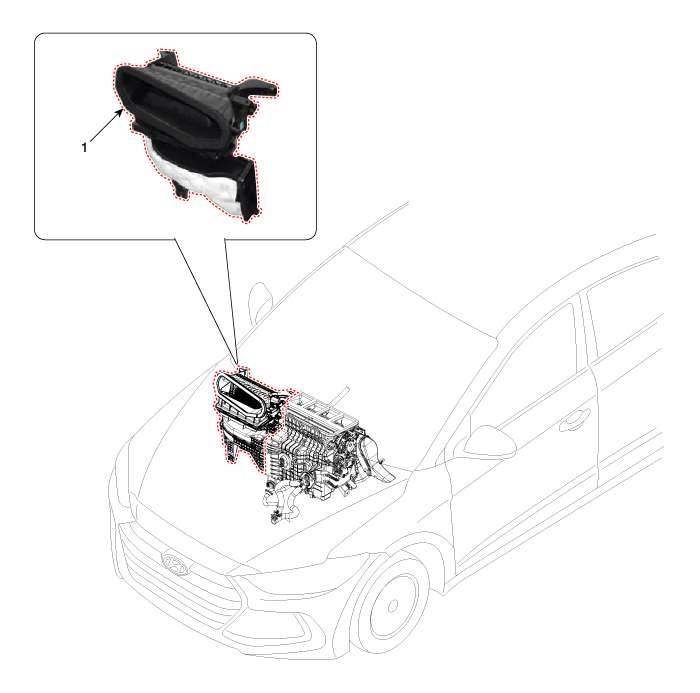 1