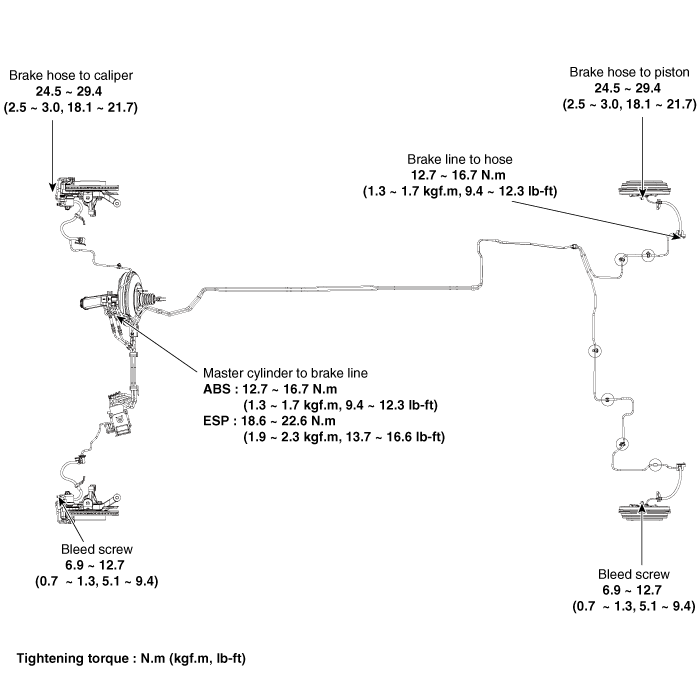 Brake hose to caliper
24.5 ~ 29.4
(2.5 ~ 3.0, 18.1 ~ 21.7)

Brake hose to piston
24.5 ~ 29.4
(2.5 ~ 3.0, 18.1 ~ 21.7)

Brake line to hose
12.7 ~ 16.7 N.m
(1.3 ~ 1.7 kgf.m, 9.4 ~ 12.3 lb-ft)

Master cylinder to brake line
ABS : 12.7 ~ 16.7 N.m
(1.3 ~ 1.7 kgf.m, 9.4 ~ 12.3 lb-ft)
ESP : 18.6 ~ 22.6 N.m
(1.9 ~ 2.3 kgf.m, 13.7 ~ 16.6 lb-ft)

Bleed screw
6.9 ~ 12.7
(0.7 ~ 1.3, 5.1 ~ 9.4)

Bleed screw
6.9 ~ 12.7
(0.7 ~ 1.3, 5.1 ~ 9.4)

Tightening torque : N.m (kgf.m, lb-ft)