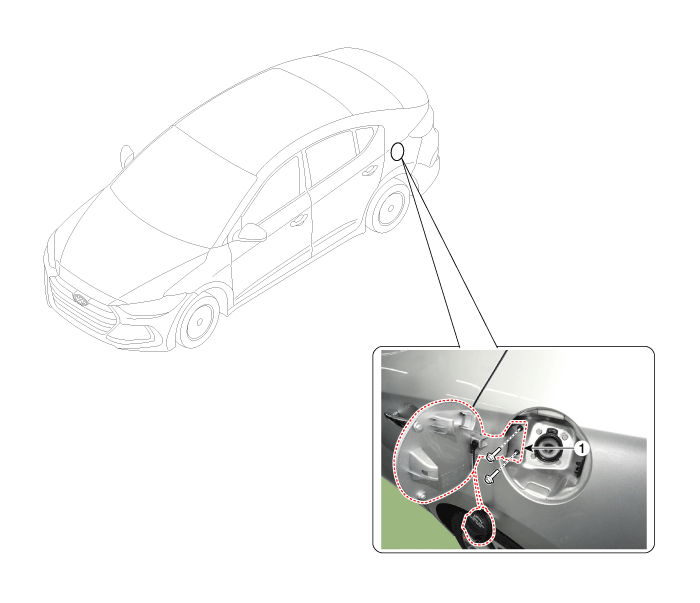 1