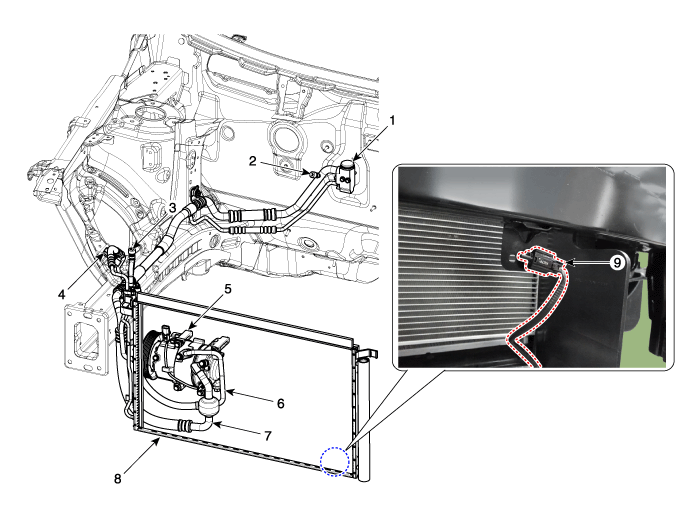 1
2
3
4
5
6
7
8
9