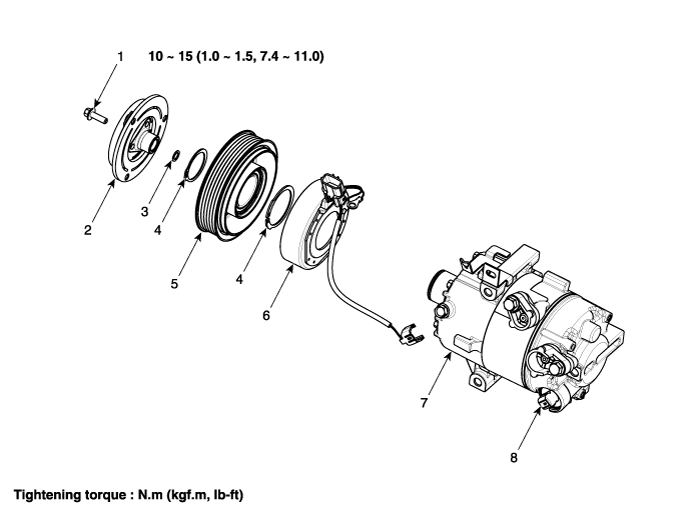 1

10 ~ 15 (1.0 ~ 1.5, 7.4 ~ 11.0)

2

3

4

5

4

6

7

8

Tightening torque : N.m (kgf.m, lb-ft)