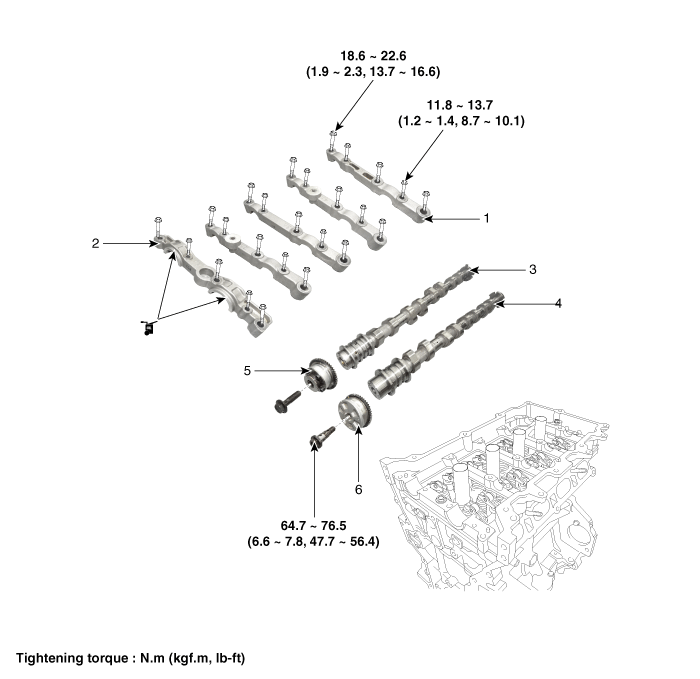 18.6 ~ 22.6
(1.9 ~ 2.3, 13.7 ~ 16.6)

11.8 ~ 13.7
(1.2 ~ 1.4, 8.7 ~ 10.1)

1

2

3

4

5

6

64.7 ~ 76.5
(6.6 ~ 7.8, 47.7 ~ 56.4)

Tightening torque : N.m (kgf.m, lb-ft)