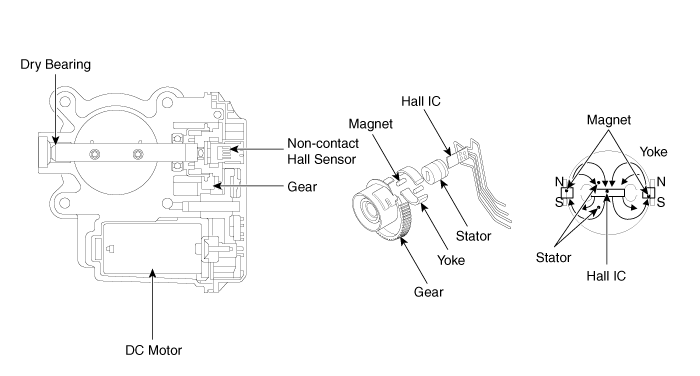 Dry Bearing

Non-contact Hall Sensor

Gear

DC Motor

Hall IC

Magnet

Stator

Yoke

Gear

Magnet

Yoke

N

S

N

S

Stator

Hall IC