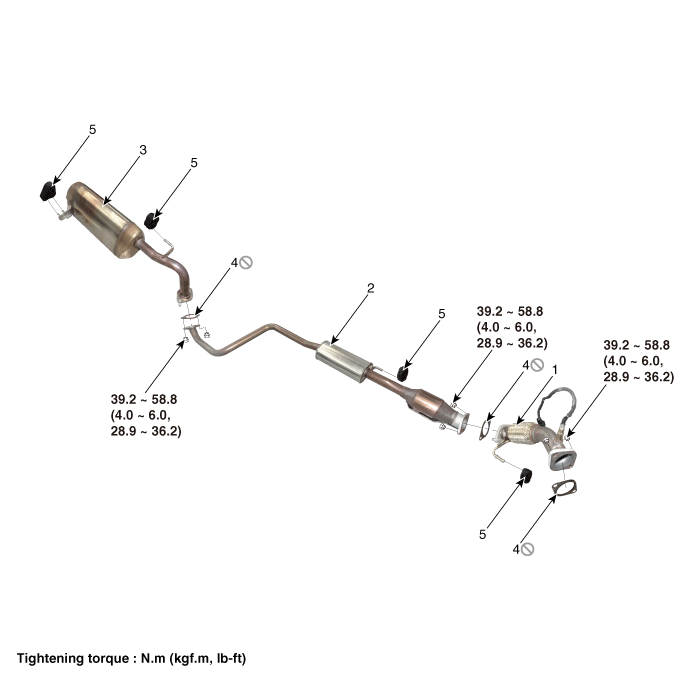 5

3

5

4

2

5

39.2 ~ 58.8
(4.0 ~ 6.0,
28.9 ~ 36.2)

39.2 ~ 58.8
(4.0 ~ 6.0,
28.9 ~ 36.2)

4

1

39.2 ~ 58.8
(4.0 ~ 6.0,
28.9 ~ 36.2)

5

4

Tightening torque : N.m (kgf.m, lb-ft)