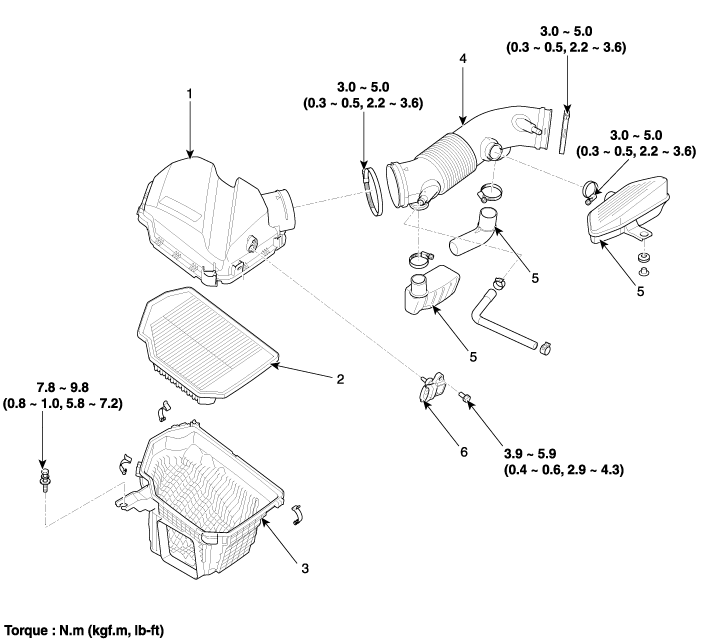 3.0 ~ 5.0
(0.3 ~ 0.5, 2.2 ~ 3.6)

4

3.0 ~ 5.0
(0.3 ~ 0.5, 2.2 ~ 3.6)

1

3.0 ~ 5.0
(0.3 ~ 0.5, 2.2 ~ 3.6)

5

5

5

2

7.8 ~ 9.8
(0.8 ~ 1.0, 5.8 ~ 7.2)

6

3.9 ~ 5.9
(0.4 ~ 0.6, 2.9 ~ 4.3)

3

Torque : N.m (kgf.m, lb-ft)