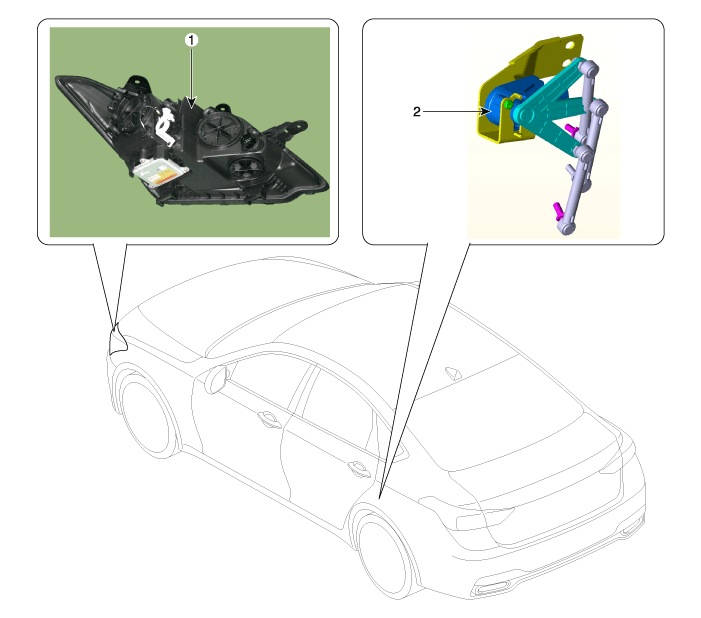 1

2