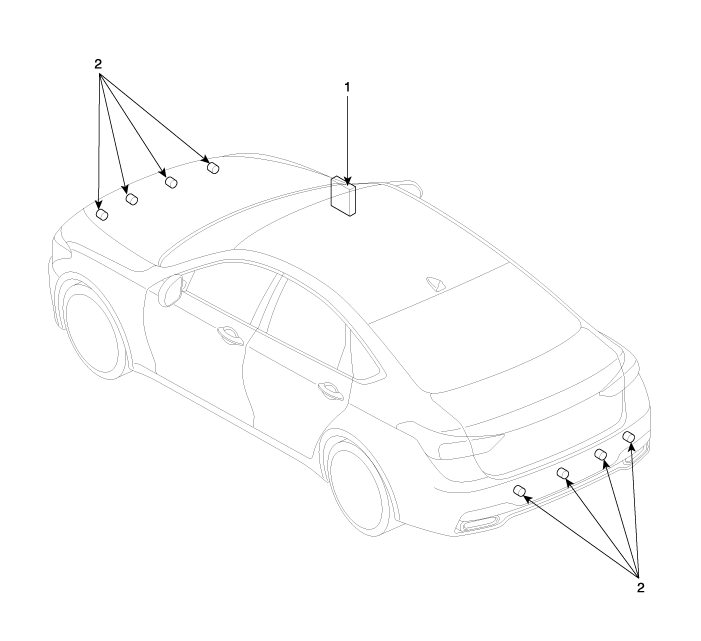 2

1

2