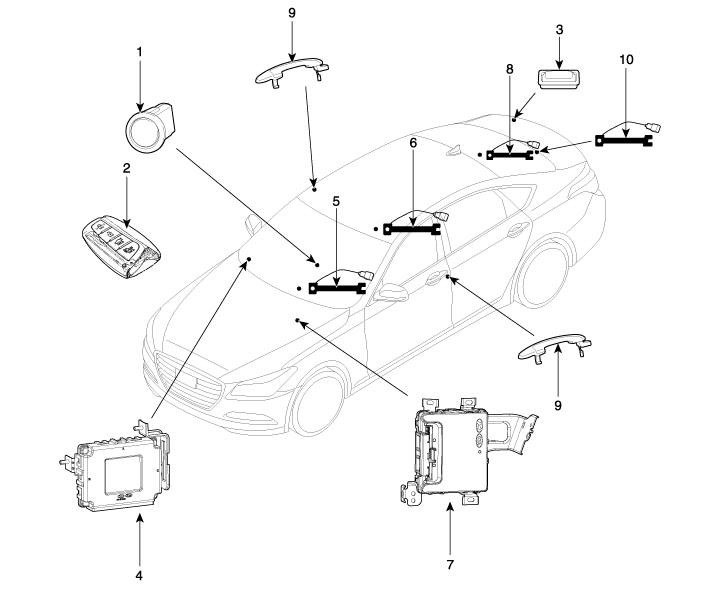 9
3
1
8
10
2
6
5
9
4
7